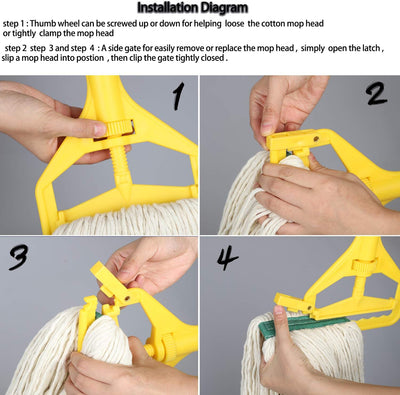 Installation Diagram

step 1 : Thumb wheel can be screwed up or down for helping loose the cotton mop head or tightly clamp the mop head

step 2 step 3 and step 4 : A side gate for easily remove or replace the mop head , simply open the latch , slip a mop head into postion , then clip the gate tightly closed .

1

2

3

4